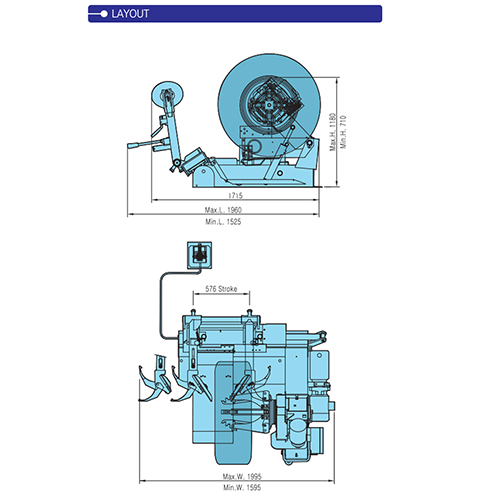 LAYOUT

Max.H. 1180
Min.H. 710

1715

Max.L. 1960
Min.L. 1525

576 Stroke

Max.W. 1995
Min.W. 1595