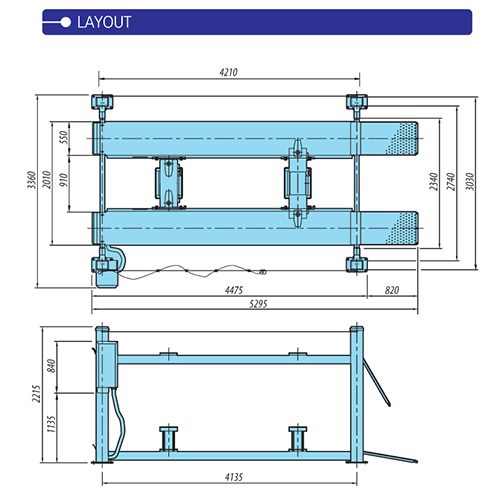 LAYOUT

4210
3360
2010
550
910
2340
2740
3030
4475
820
5295

2215
840
1135
4135